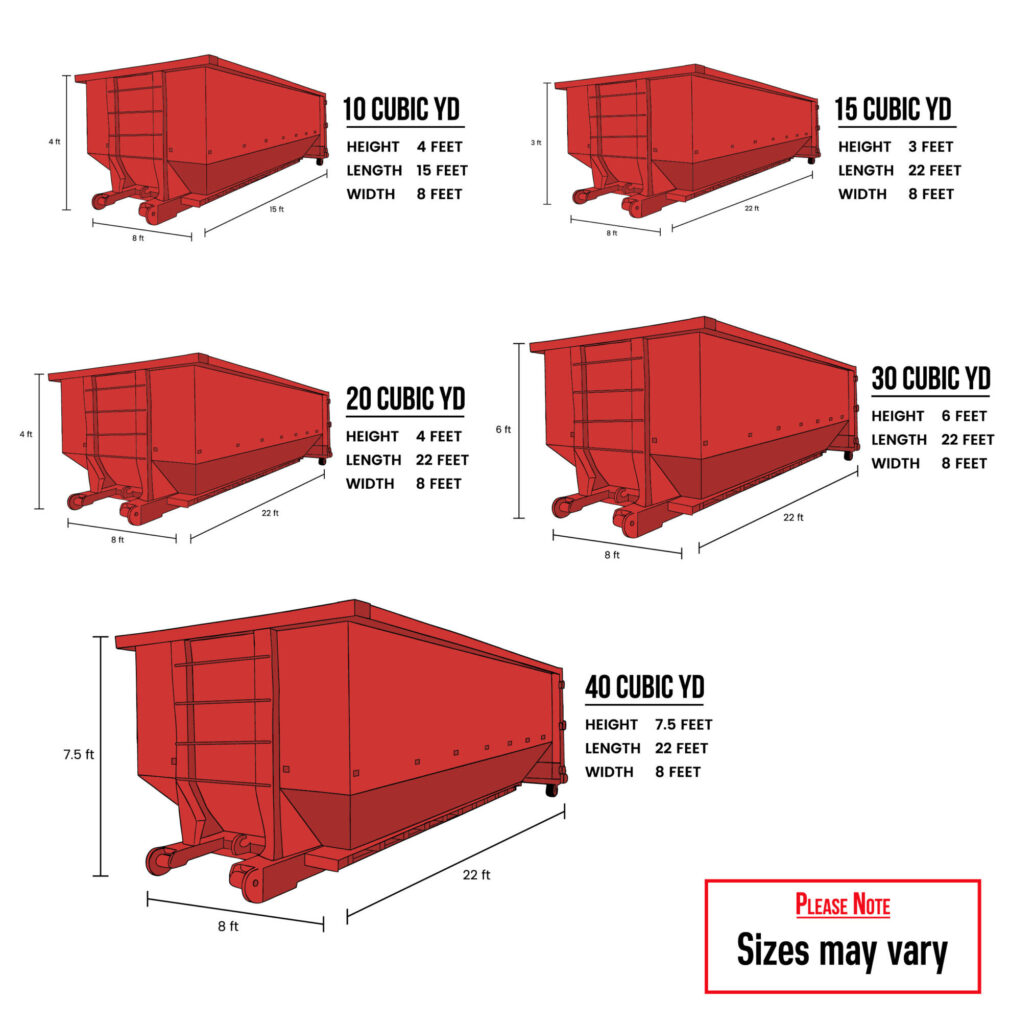 4 ft
8 ft
15 ft

10 CUBIC YD
HEIGHT 4 FEET
LENGTH 15 FEET
WIDTH 8 FEET

3 ft
8 ft
22 ft

15 CUBIC YD
HEIGHT 3 FEET
LENGTH 22 FEET
WIDTH 8 FEET

4 ft
8 ft
22 ft

20 CUBIC YD
HEIGHT 4 FEET
LENGTH 22 FEET
WIDTH 8 FEET

6 ft
8 ft
22 ft

30 CUBIC YD
HEIGHT 6 FEET
LENGTH 22 FEET
WIDTH 8 FEET

7.5 ft
8 ft
22 ft

40 CUBIC YD
HEIGHT 7.5 FEET
LENGTH 22 FEET
WIDTH 8 FEET

PLEASE NOTE
Sizes may vary